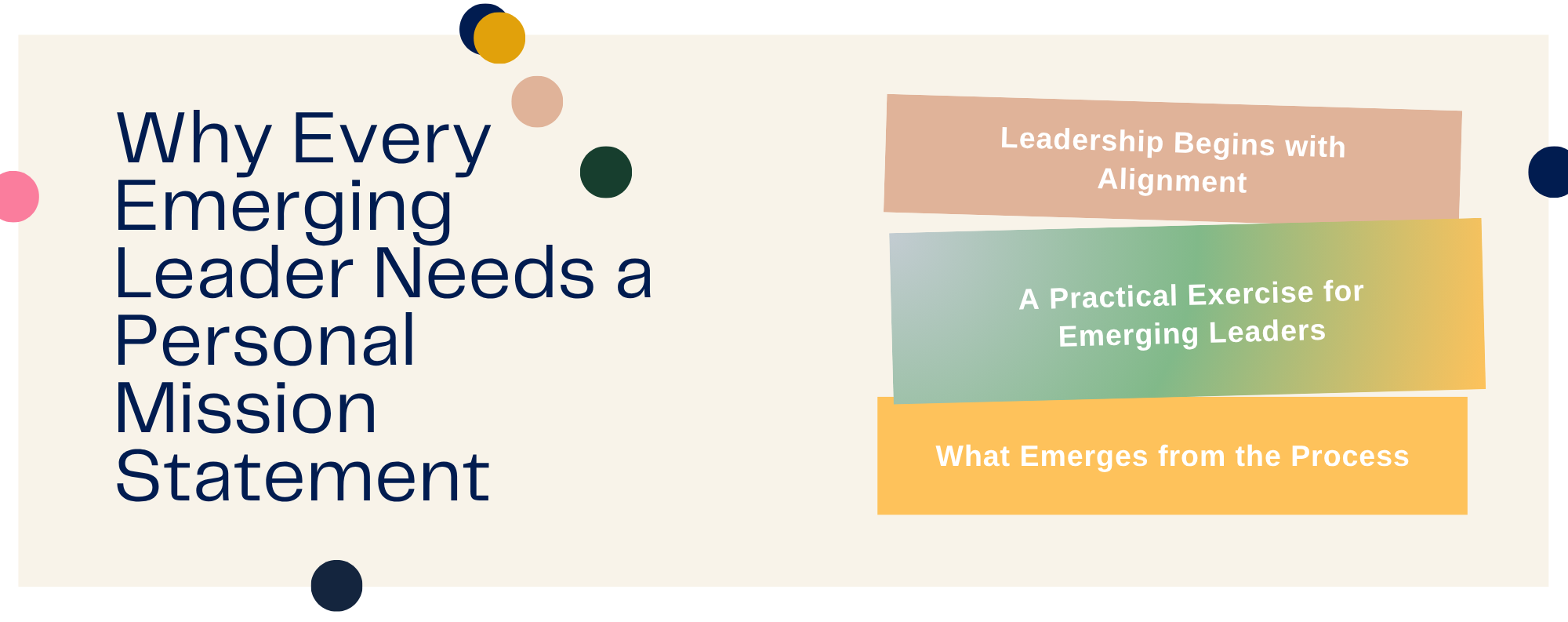 Why Every Emerging Leader Needs a Personal Mission Statement

Leadership Begins with Alignment

A Practical Exercise for Emerging Leaders

What Emerges from the Process